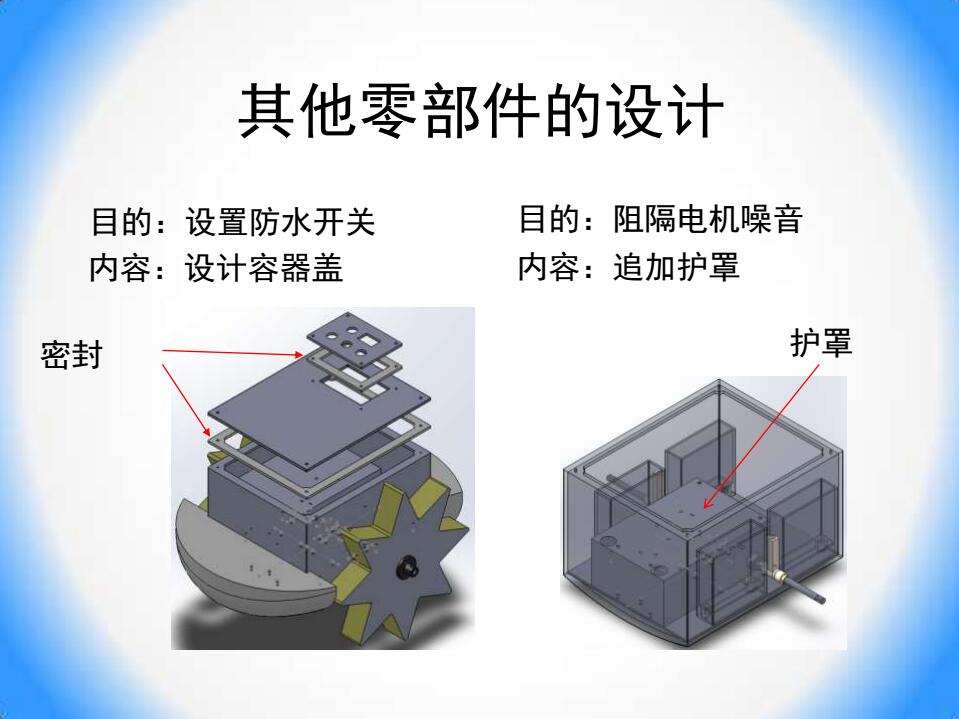 其他零部件的设计

目的：设置防水开关
内容：设计容器盖

密封

目的：阻隔电机噪音
内容：追加护罩

护罩